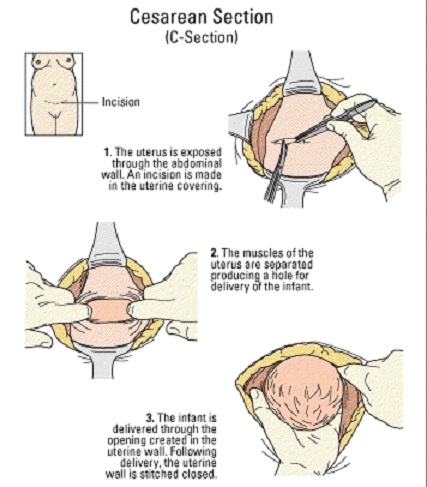 Cesarean Section
(C-Section)

Incision

1. The uterus is exposed through the abdominal wall. An incision is made in the uterine covering.

2. The muscles of the uterus are separated producing a hole for delivery of the infant.

3. The infant is delivered through the opening created in the uterine wall. Following delivery, the uterine wall is stitched closed.